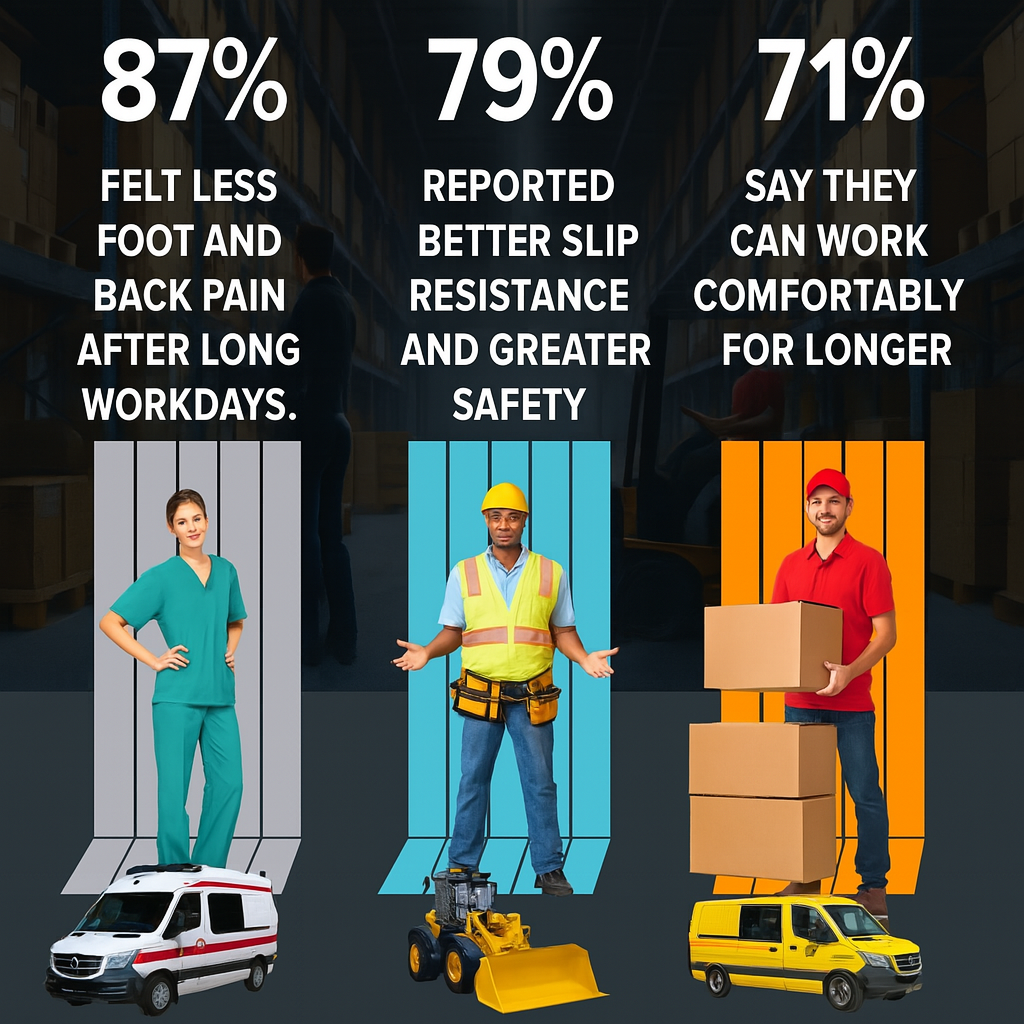 87%

FELT LESS FOOT AND BACK PAIN AFTER LONG WORKDAYS.

79%

REPORTED BETTER SLIP RESISTANCE AND GREATER SAFETY

71%

SAY THEY CAN WORK COMFORTABLY FOR LONGER